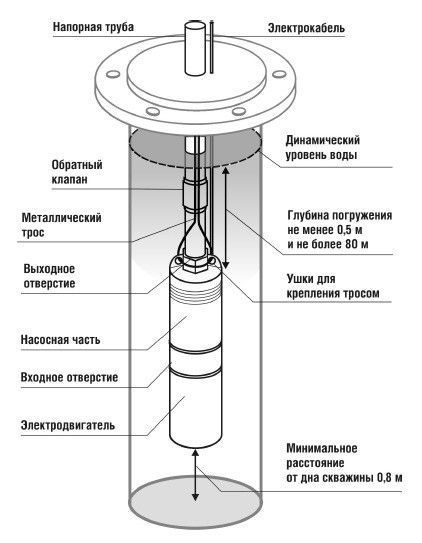 Напорная труба

Электрокабель

Динамический уровень воды

Обратный клапан

Металлический трос

Глубина погружения не менее 0,5 м и не более 80 м

Выходное отверстие

Ушки для крепления тросом

Насосная часть

Входное отверстие

Электродвигатель

Минимальное расстояние от дна скважины 0,8 м